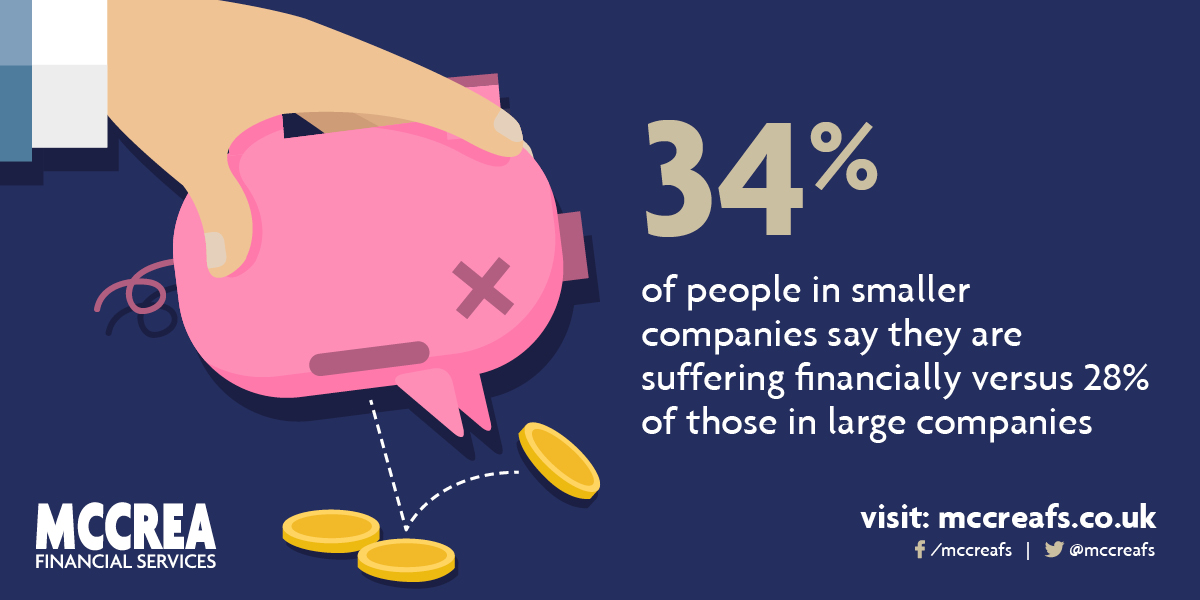 34%

of people in smaller companies say they are suffering financially versus 28% of those in large companies

MCCREA
FINANCIAL SERVICES

visit: mccreafs.co.uk
/mccreafs | @mccreafs