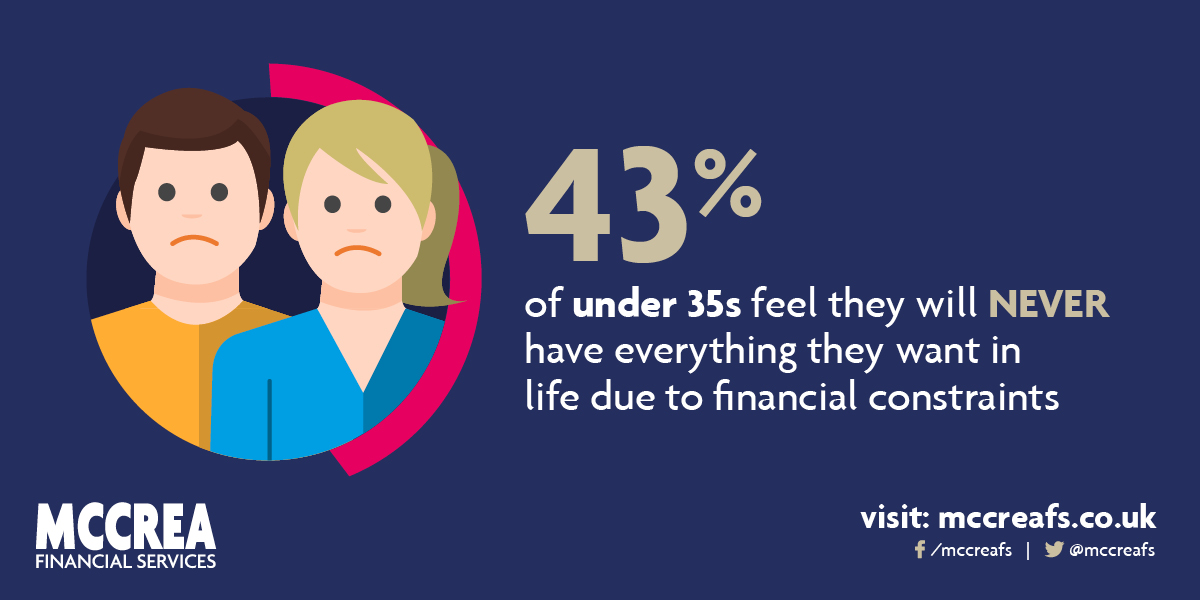 43%

of under 35s feel they will NEVER have everything they want in life due to financial constraints

MCCREA
FINANCIAL SERVICES

visit: mccreafs.co.uk
/mccreafs | @mccreafs