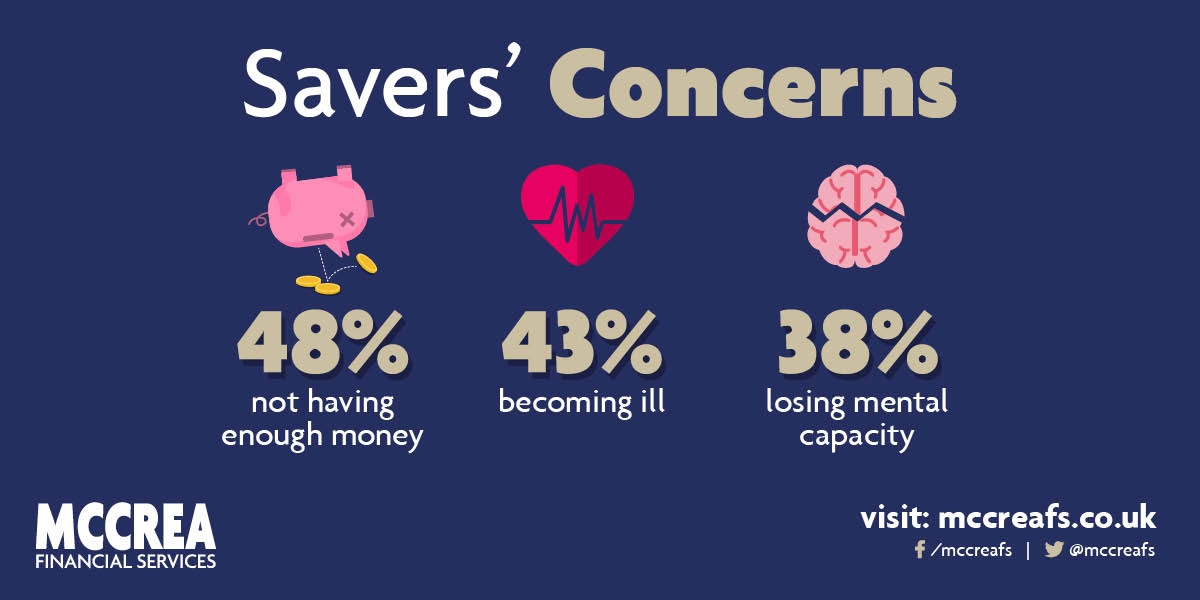 Savers' Concerns

48%
not having enough money

43%
becoming ill

38%
losing mental capacity

MCCREA
FINANCIAL SERVICES

visit: mccreafs.co.uk
/mccreafs | @mccreafs