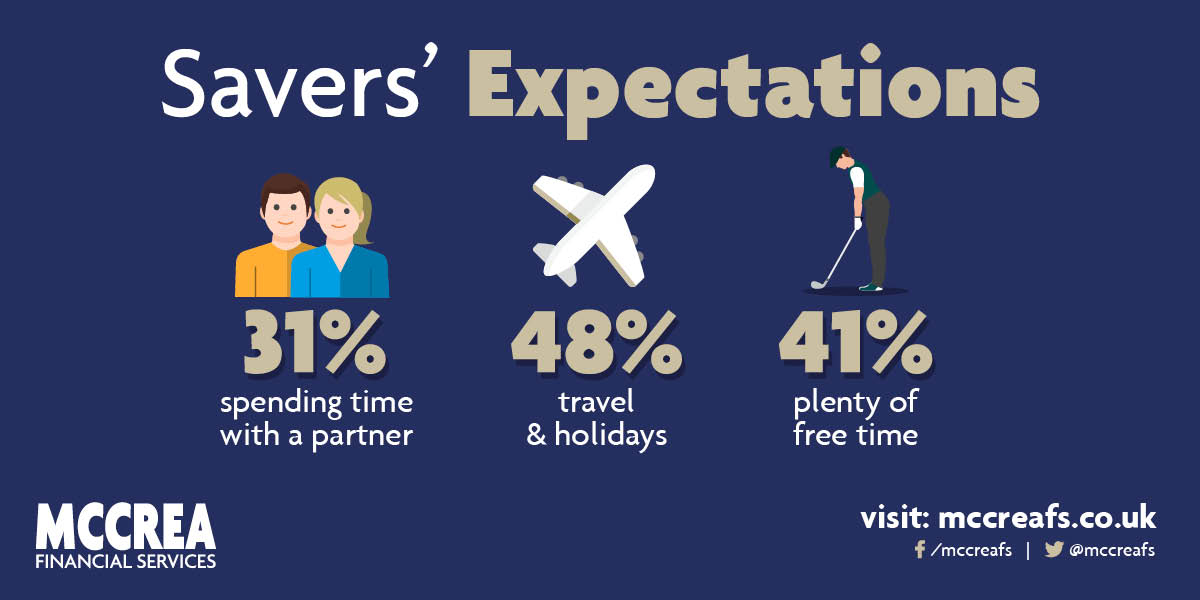 Savers' Expectations

31%
spending time with a partner

48%
travel & holidays

41%
plenty of free time

MCCREA
FINANCIAL SERVICES

visit: mccreafs.co.uk
/mccreafs | @mccreafs