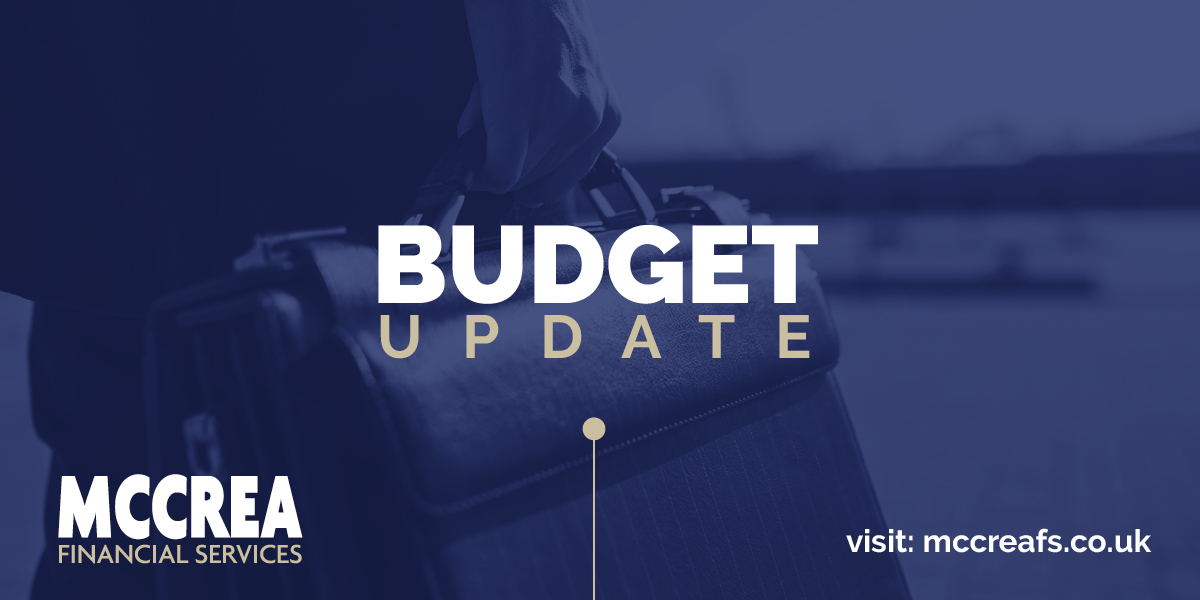 BUDGET
UPDATE

MCCREA
FINANCIAL SERVICES

visit: mccreafs.co.uk